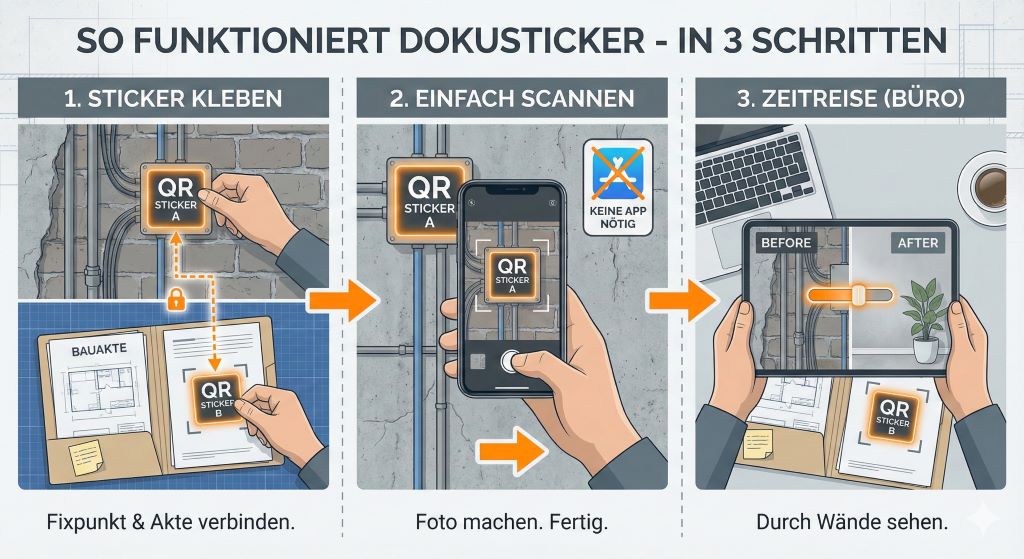 SO FUNKTIONIERT DOKUSTICKER - IN 3 SCHRITTEN

1. STICKER KLEBEN

QR STICKER A

BAUAKTE

QR STICKER B

Fixpunkt & Akte verbinden.

2. EINFACH SCANNEN

QR STICKER A

KEINE APP NÖTIG

QR STICKER A

Foto machen. Fertig.

3. ZEITREISE (BÜRO)

BEFORE

AFTER

QR STICKER B

Durch Wände sehen.